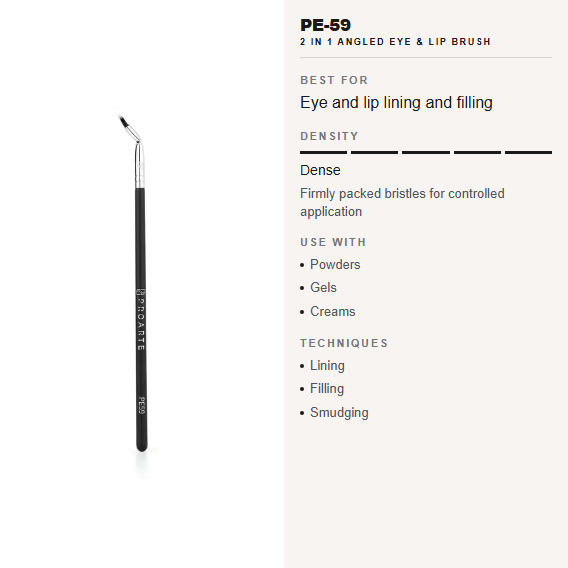 PROARTE

PE59

PE-59
2 IN 1 ANGLED EYE & LIP BRUSH

BEST FOR
Eye and lip lining and filling

DENSITY

Dense

Firmly packed bristles for controlled application

USE WITH
• Powders
• Gels
• Creams

TECHNIQUES
• Lining
• Filling
• Smudging