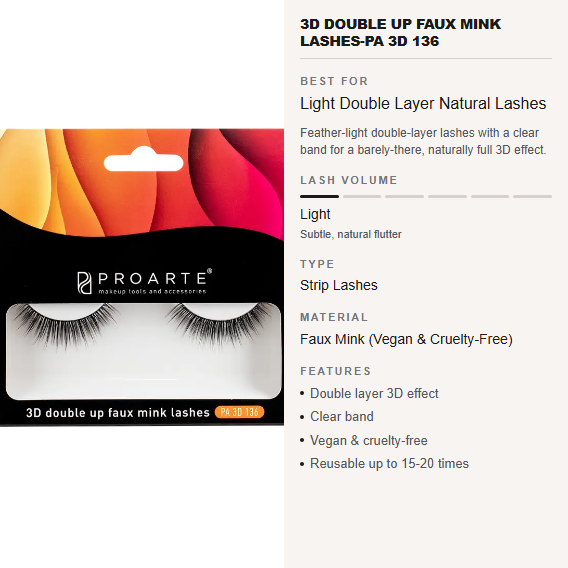 PROARTE®
makeup tools and accessories

3D double up faux mink lashes PA 3D 136

3D DOUBLE UP FAUX MINK LASHES-PA 3D 136

BEST FOR

Light Double Layer Natural Lashes

Feather-light double-layer lashes with a clear band for a barely-there, naturally full 3D effect.

LASH VOLUME

Light

Subtle, natural flutter

TYPE

Strip Lashes

MATERIAL

Faux Mink (Vegan & Cruelty-Free)

FEATURES

• Double layer 3D effect
• Clear band
• Vegan & cruelty-free
• Reusable up to 15-20 times