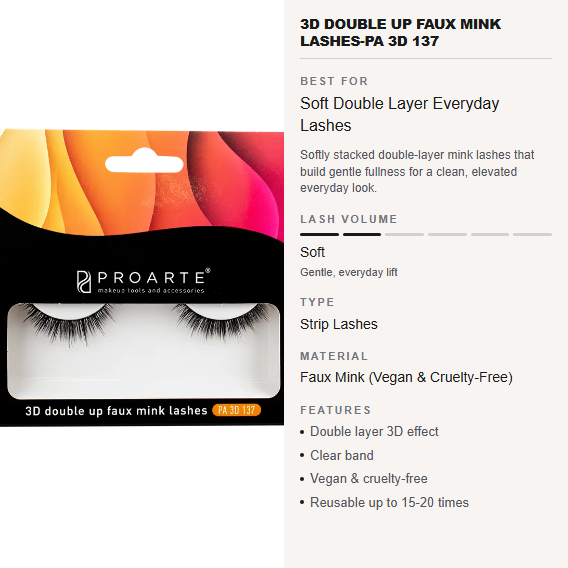 PROARTE®
makeup tools and accessories

3D double up faux mink lashes PA 3D 137

3D DOUBLE UP FAUX MINK LASHES-PA 3D 137

BEST FOR

Soft Double Layer Everyday Lashes

Softly stacked double-layer mink lashes that build gentle fullness for a clean, elevated everyday look.

LASH VOLUME

Soft

Gentle, everyday lift

TYPE

Strip Lashes

MATERIAL

Faux Mink (Vegan & Cruelty-Free)

FEATURES

• Double layer 3D effect
• Clear band
• Vegan & cruelty-free
• Reusable up to 15-20 times