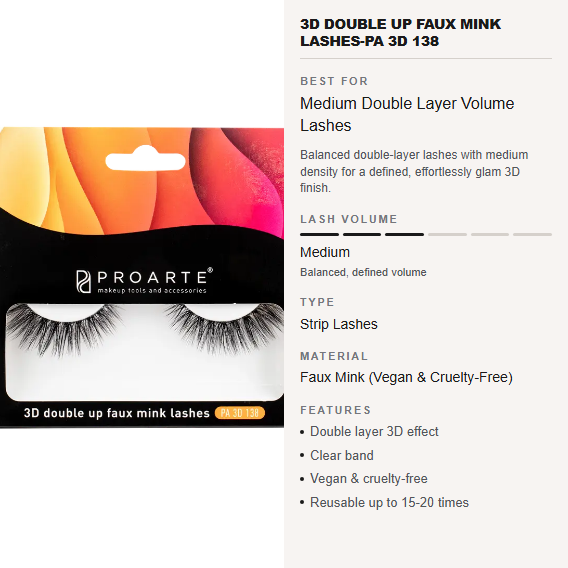 PROARTE®
makeup tools and accessories

3D double up faux mink lashes PA 3D 138

3D DOUBLE UP FAUX MINK LASHES-PA 3D 138

BEST FOR

Medium Double Layer Volume Lashes

Balanced double-layer lashes with medium density for a defined, effortlessly glam 3D finish.

LASH VOLUME

Medium

Balanced, defined volume

TYPE

Strip Lashes

MATERIAL

Faux Mink (Vegan & Cruelty-Free)

FEATURES

• Double layer 3D effect
• Clear band
• Vegan & cruelty-free
• Reusable up to 15-20 times