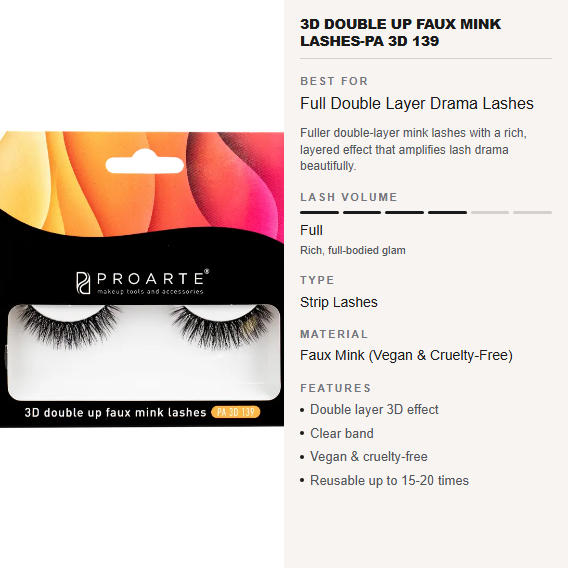 PROARTE®
makeup tools and accessories

3D double up faux mink lashes PA 3D 139

3D DOUBLE UP FAUX MINK LASHES-PA 3D 139

BEST FOR
Full Double Layer Drama Lashes

Fuller double-layer mink lashes with a rich, layered effect that amplifies lash drama beautifully.

LASH VOLUME
Full
Rich, full-bodied glam

TYPE
Strip Lashes

MATERIAL
Faux Mink (Vegan & Cruelty-Free)

FEATURES
• Double layer 3D effect
• Clear band
• Vegan & cruelty-free
• Reusable up to 15-20 times