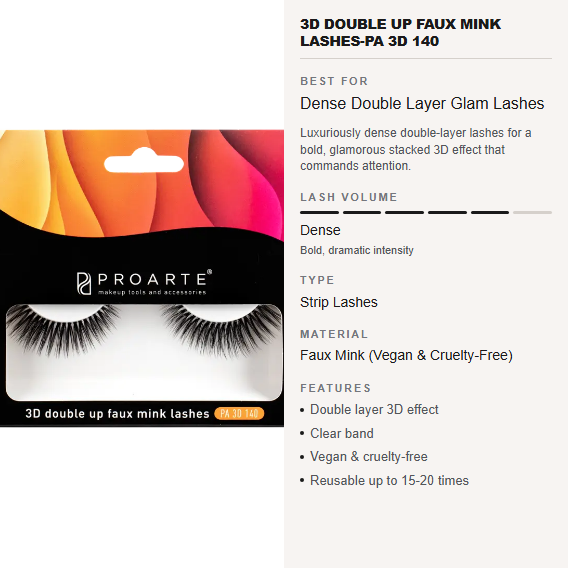 PROARTE®
makeup tools and accessories

3D double up faux mink lashes PA 3D 140

3D DOUBLE UP FAUX MINK LASHES-PA 3D 140

BEST FOR

Dense Double Layer Glam Lashes

Luxuriously dense double-layer lashes for a bold, glamorous stacked 3D effect that commands attention.

LASH VOLUME

Dense

Bold, dramatic intensity

TYPE

Strip Lashes

MATERIAL

Faux Mink (Vegan & Cruelty-Free)

FEATURES

• Double layer 3D effect
• Clear band
• Vegan & cruelty-free
• Reusable up to 15-20 times