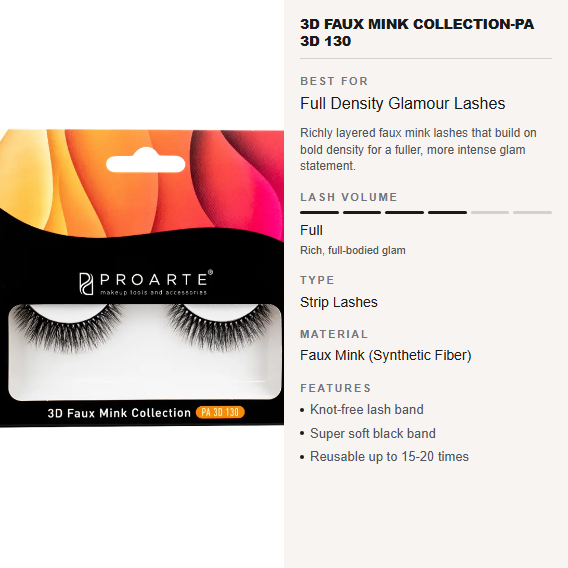 PROARTE®
makeup tools and accessories

3D Faux Mink Collection PA 3D 130

3D FAUX MINK COLLECTION-PA 3D 130

BEST FOR
Full Density Glamour Lashes

Richly layered faux mink lashes that build on bold density for a fuller, more intense glam statement.

LASH VOLUME
Full
Rich, full-bodied glam

TYPE
Strip Lashes

MATERIAL
Faux Mink (Synthetic Fiber)

FEATURES
• Knot-free lash band
• Super soft black band
• Reusable up to 15-20 times