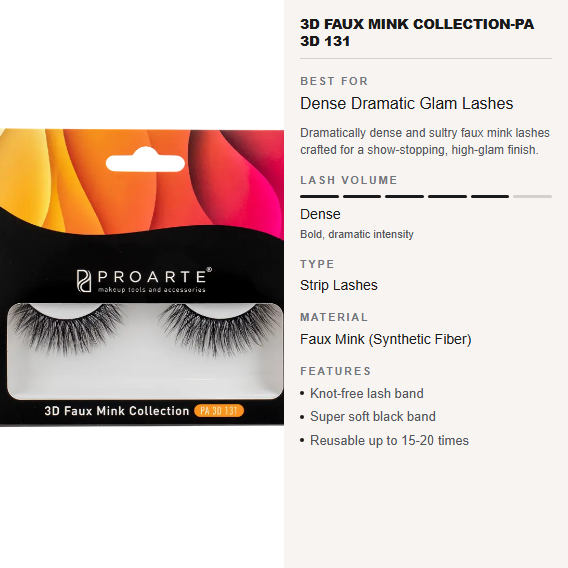 PROARTE®
makeup tools and accessories

3D Faux Mink Collection PA 3D 131

3D FAUX MINK COLLECTION-PA 3D 131

BEST FOR
Dense Dramatic Glam Lashes

Dramatically dense and sultry faux mink lashes crafted for a show-stopping, high-glam finish.

LASH VOLUME
Dense
Bold, dramatic intensity

TYPE
Strip Lashes

MATERIAL
Faux Mink (Synthetic Fiber)

FEATURES
• Knot-free lash band
• Super soft black band
• Reusable up to 15-20 times