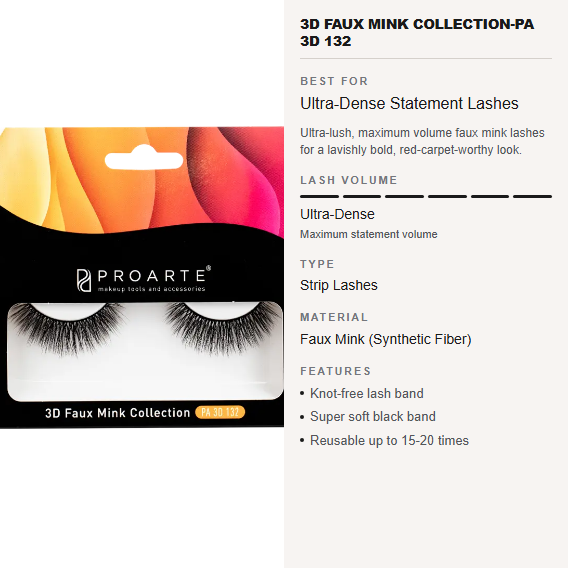 PROARTE®
makeup tools and accessories

3D Faux Mink Collection PA 3D 132

3D FAUX MINK COLLECTION-PA 3D 132

BEST FOR
Ultra-Dense Statement Lashes

Ultra-lush, maximum volume faux mink lashes for a lavishly bold, red-carpet-worthy look.

LASH VOLUME

Ultra-Dense
Maximum statement volume

TYPE
Strip Lashes

MATERIAL
Faux Mink (Synthetic Fiber)

FEATURES
• Knot-free lash band
• Super soft black band
• Reusable up to 15-20 times