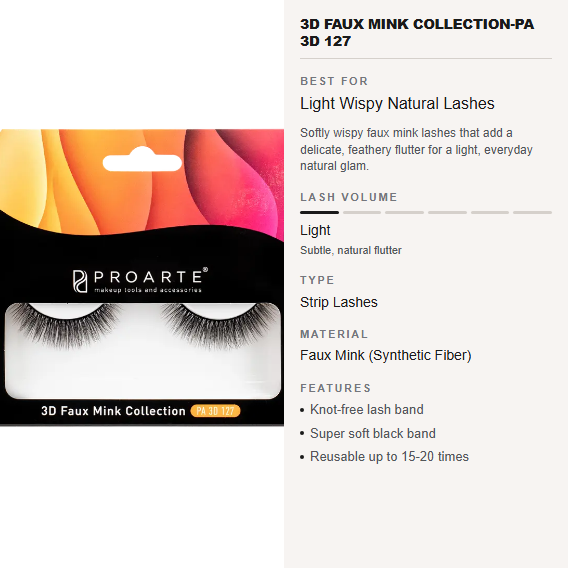 PROARTE®
makeup tools and accessories

3D Faux Mink Collection PA 3D 127

3D FAUX MINK COLLECTION-PA 3D 127

BEST FOR

Light Wispy Natural Lashes

Softly wispy faux mink lashes that add a delicate, feathery flutter for a light, everyday natural glam.

LASH VOLUME

Light

Subtle, natural flutter

TYPE

Strip Lashes

MATERIAL

Faux Mink (Synthetic Fiber)

FEATURES

• Knot-free lash band
• Super soft black band
• Reusable up to 15-20 times