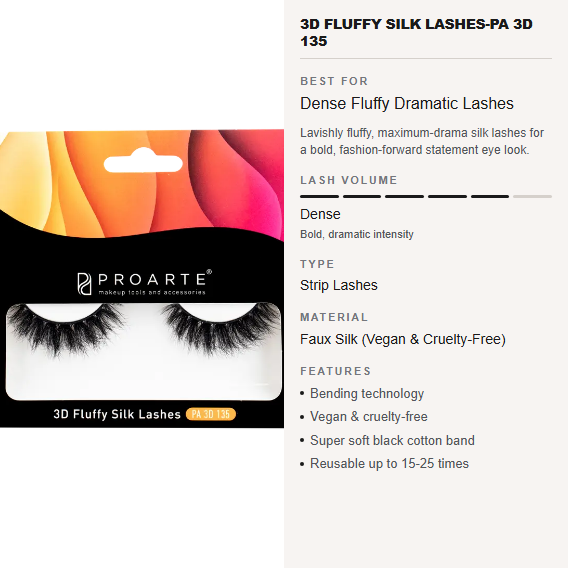 PROARTE®
makeup tools and accessories

3D Fluffy Silk Lashes PA 3D 135

3D FLUFFY SILK LASHES-PA 3D 135

BEST FOR
Dense Fluffy Dramatic Lashes

Lavishly fluffy, maximum-drama silk lashes for a bold, fashion-forward statement eye look.

LASH VOLUME

Dense
Bold, dramatic intensity

TYPE
Strip Lashes

MATERIAL
Faux Silk (Vegan & Cruelty-Free)

FEATURES
• Bending technology
• Vegan & cruelty-free
• Super soft black cotton band
• Reusable up to 15-25 times