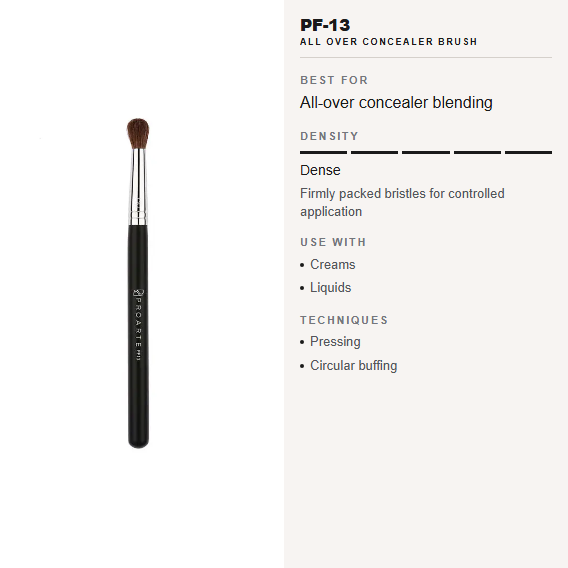 PROARTE PF13

PF-13
ALL OVER CONCEALER BRUSH

BEST FOR
All-over concealer blending

DENSITY

Dense
Firmly packed bristles for controlled application

USE WITH
• Creams
• Liquids

TECHNIQUES
• Pressing
• Circular buffing