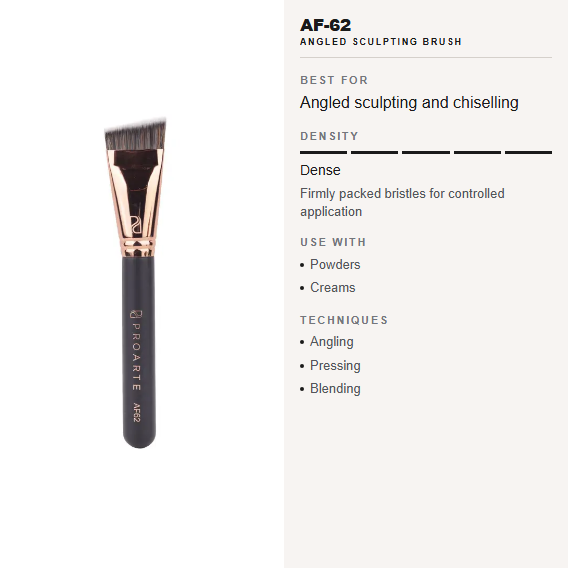 PROARTE
AF62

AF-62
ANGLED SCULPTING BRUSH

BEST FOR
Angled sculpting and chiselling

DENSITY

Dense
Firmly packed bristles for controlled application

USE WITH
• Powders
• Creams

TECHNIQUES
• Angling
• Pressing
• Blending