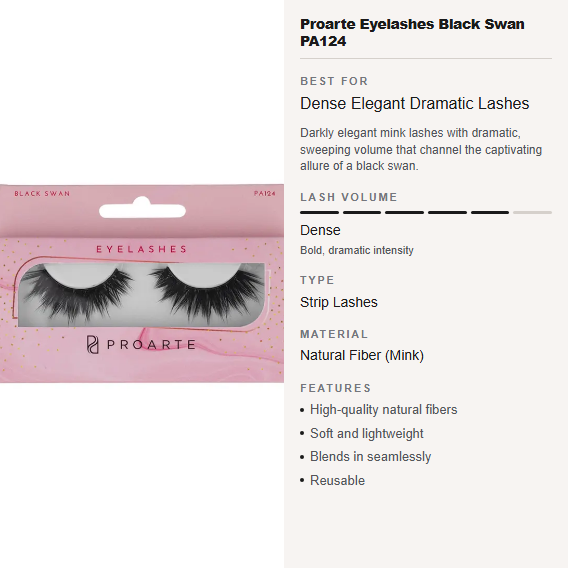 BLACK SWAN

PA124

EYELASHES

PROARTE

Proarte Eyelashes Black Swan PA124

BEST FOR

Dense Elegant Dramatic Lashes

Darkly elegant mink lashes with dramatic, sweeping volume that channel the captivating allure of a black swan.

LASH VOLUME

Dense

Bold, dramatic intensity

TYPE

Strip Lashes

MATERIAL

Natural Fiber (Mink)

FEATURES

• High-quality natural fibers
• Soft and lightweight
• Blends in seamlessly
• Reusable