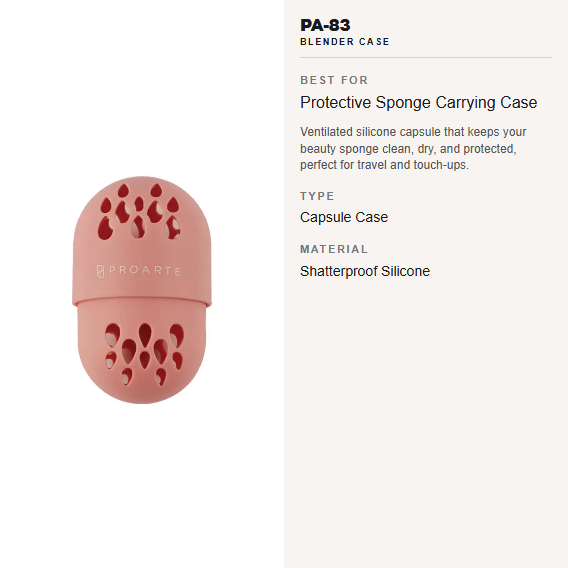 PROARTE

PA-83
BLENDER CASE

BEST FOR
Protective Sponge Carrying Case

Ventilated silicone capsule that keeps your beauty sponge clean, dry, and protected, perfect for travel and touch-ups.

TYPE
Capsule Case

MATERIAL
Shatterproof Silicone