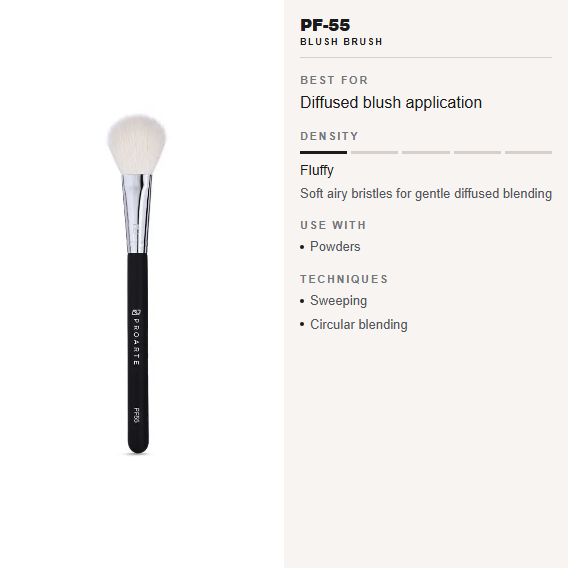 PROARTE
PF55

PF-55
BLUSH BRUSH

BEST FOR
Diffused blush application

DENSITY
Fluffy
Soft airy bristles for gentle diffused blending

USE WITH
• Powders

TECHNIQUES
• Sweeping
• Circular blending