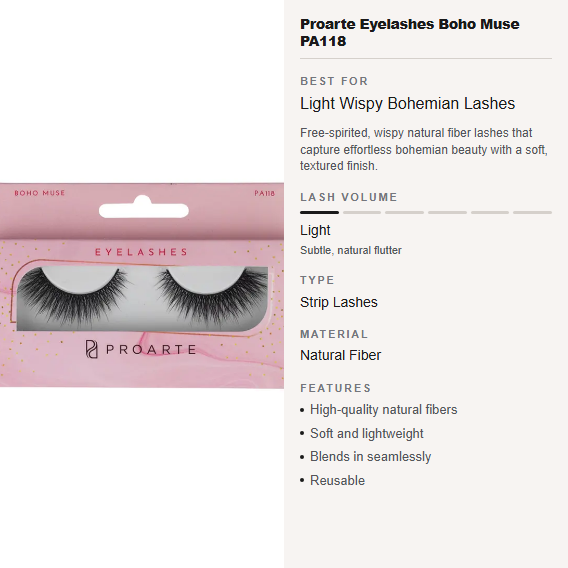 BOHO MUSE
PA118
EYELASHES
PROARTE

Proarte Eyelashes Boho Muse PA118

BEST FOR
Light Wispy Bohemian Lashes

Free-spirited, wispy natural fiber lashes that capture effortless bohemian beauty with a soft, textured finish.

LASH VOLUME
Light
Subtle, natural flutter

TYPE
Strip Lashes

MATERIAL
Natural Fiber

FEATURES
• High-quality natural fibers
• Soft and lightweight
• Blends in seamlessly
• Reusable