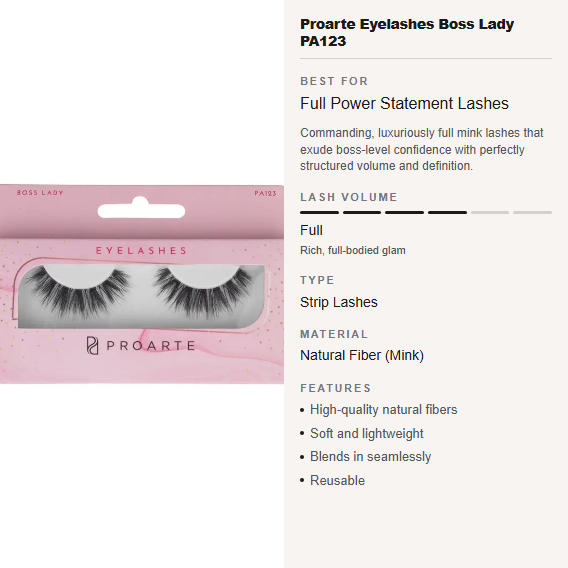 BOSS LADY

PA123

EYELASHES

PROARTE

Proarte Eyelashes Boss Lady PA123

BEST FOR

Full Power Statement Lashes

Commanding, luxuriously full mink lashes that exude boss-level confidence with perfectly structured volume and definition.

LASH VOLUME

Full

Rich, full-bodied glam

TYPE

Strip Lashes

MATERIAL

Natural Fiber (Mink)

FEATURES

• High-quality natural fibers
• Soft and lightweight
• Blends in seamlessly
• Reusable