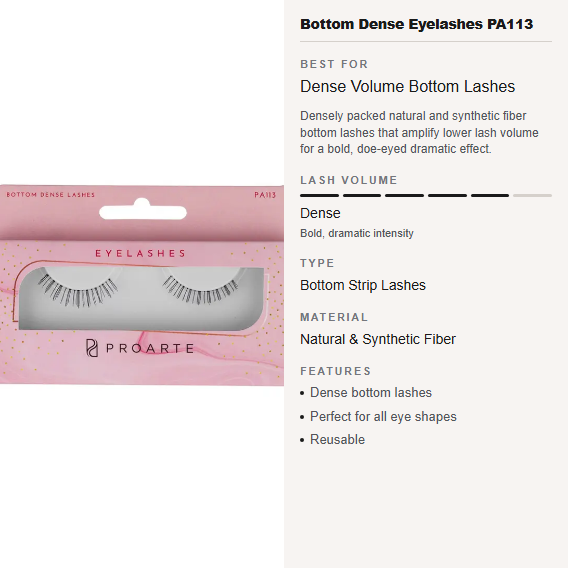 BOTTOM DENSE LASHES

PA113

EYELASHES

PROARTE

Bottom Dense Eyelashes PA113

BEST FOR

Dense Volume Bottom Lashes

Densely packed natural and synthetic fiber bottom lashes that amplify lower lash volume for a bold, doe-eyed dramatic effect.

LASH VOLUME

Dense

Bold, dramatic intensity

TYPE

Bottom Strip Lashes

MATERIAL

Natural & Synthetic Fiber

FEATURES

• Dense bottom lashes

• Perfect for all eye shapes

• Reusable