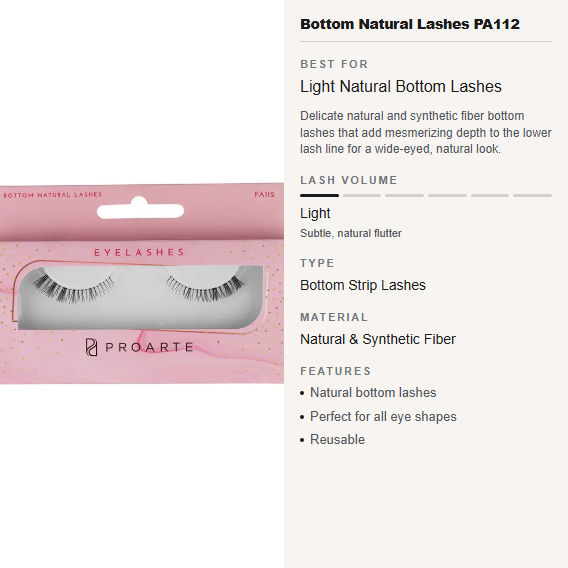 BOTTOM NATURAL LASHES

PA112

EYELASHES

PROARTE

Bottom Natural Lashes PA112

BEST FOR

Light Natural Bottom Lashes

Delicate natural and synthetic fiber bottom lashes that add mesmerizing depth to the lower lash line for a wide-eyed, natural look.

LASH VOLUME

Light

Subtle, natural flutter

TYPE

Bottom Strip Lashes

MATERIAL

Natural & Synthetic Fiber

FEATURES

• Natural bottom lashes
• Perfect for all eye shapes
• Reusable