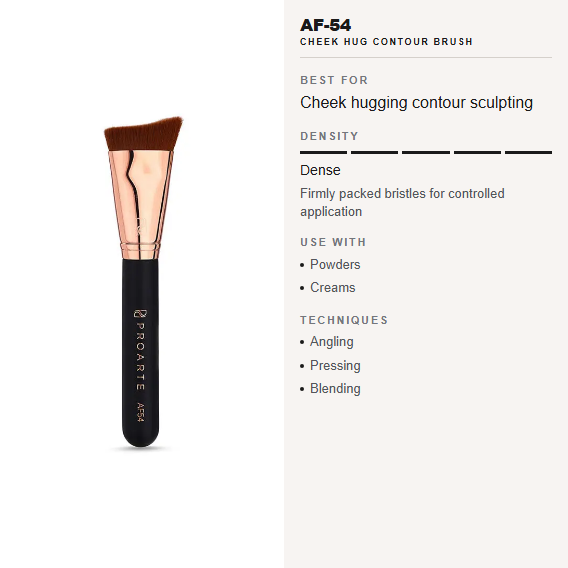 PROARTE AF54

AF-54
CHEEK HUG CONTOUR BRUSH

BEST FOR
Cheek hugging contour sculpting

DENSITY

Dense
Firmly packed bristles for controlled application

USE WITH
• Powders
• Creams

TECHNIQUES
• Angling
• Pressing
• Blending