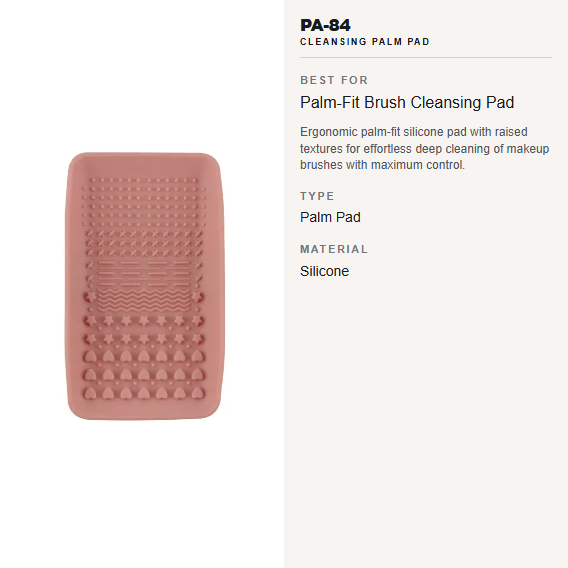 PA-84
CLEANSING PALM PAD

BEST FOR
Palm-Fit Brush Cleansing Pad

Ergonomic palm-fit silicone pad with raised textures for effortless deep cleaning of makeup brushes with maximum control.

TYPE
Palm Pad

MATERIAL
Silicone