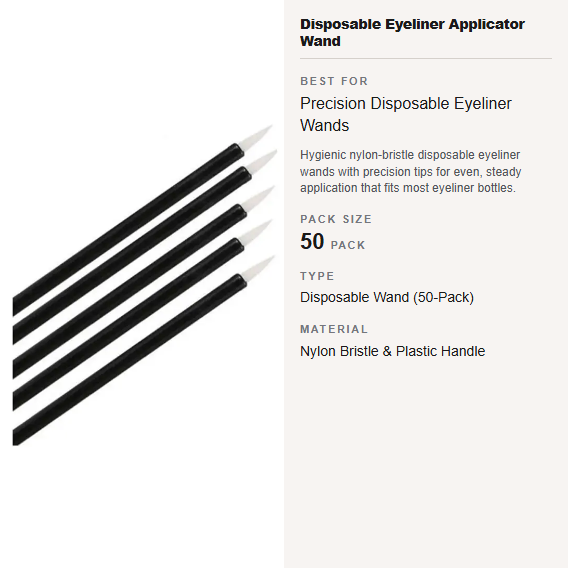 Disposable Eyeliner Applicator Wand

BEST FOR

Precision Disposable Eyeliner Wands

Hygienic nylon-bristle disposable eyeliner wands with precision tips for even, steady application that fits most eyeliner bottles.

PACK SIZE

50 PACK

TYPE

Disposable Wand (50-Pack)

MATERIAL

Nylon Bristle & Plastic Handle