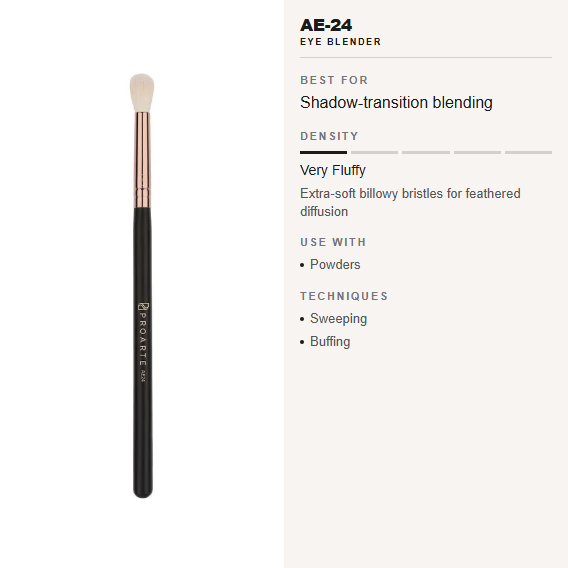 PROARTE AE24

AE-24
EYE BLENDER

BEST FOR
Shadow-transition blending

DENSITY
Very Fluffy
Extra-soft billowy bristles for feathered diffusion

USE WITH
• Powders

TECHNIQUES
• Sweeping
• Buffing