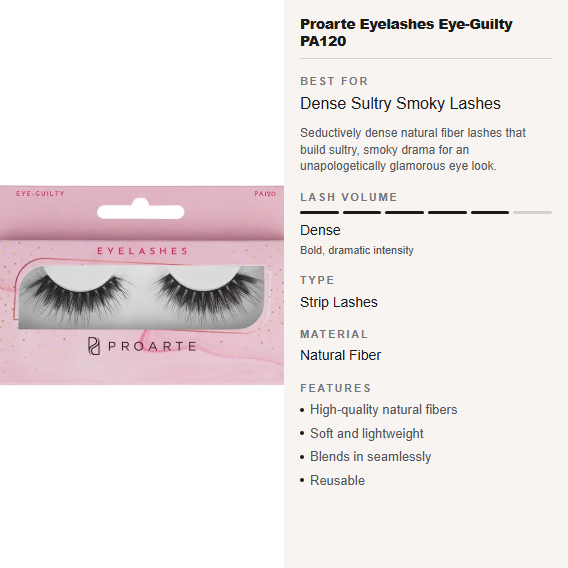 EYE-GUILTY

PA120

EYELASHES

PROARTE

Proarte Eyelashes Eye-Guilty PA120

BEST FOR

Dense Sultry Smoky Lashes

Seductively dense natural fiber lashes that build sultry, smoky drama for an unapologetically glamorous eye look.

LASH VOLUME

Dense

Bold, dramatic intensity

TYPE

Strip Lashes

MATERIAL

Natural Fiber

FEATURES

• High-quality natural fibers
• Soft and lightweight
• Blends in seamlessly
• Reusable