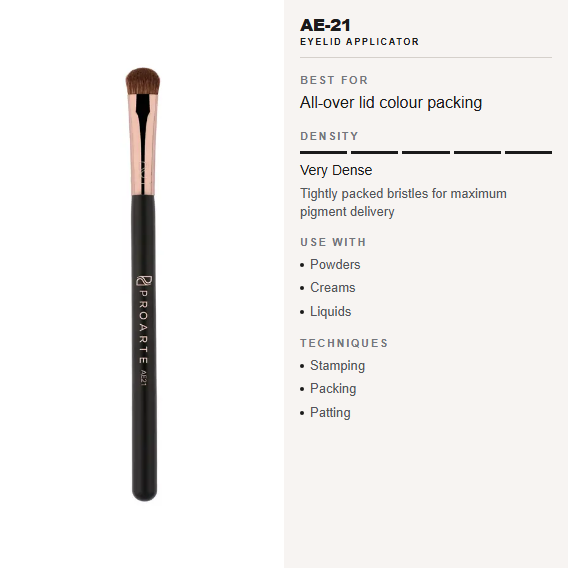 PROARTE
AE21

AE-21
EYELID APPLICATOR

BEST FOR
All-over lid colour packing

DENSITY

Very Dense
Tightly packed bristles for maximum pigment delivery

USE WITH
• Powders
• Creams
• Liquids

TECHNIQUES
• Stamping
• Packing
• Patting