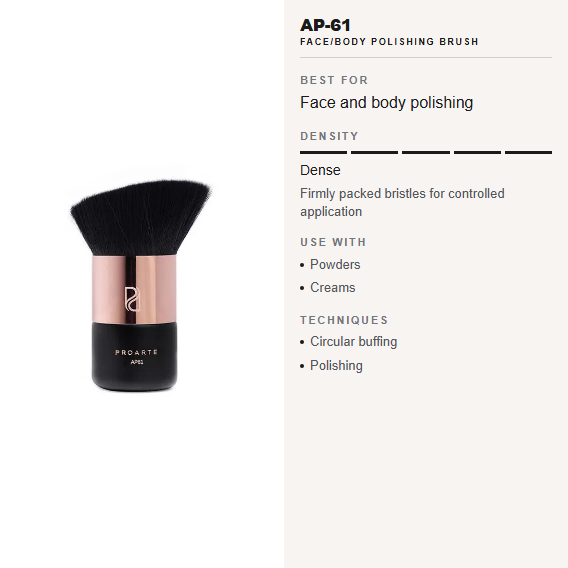 PROARTE
AP61

AP-61
FACE/BODY POLISHING BRUSH

BEST FOR
Face and body polishing

DENSITY

Dense

Firmly packed bristles for controlled application

USE WITH
• Powders
• Creams

TECHNIQUES
• Circular buffing
• Polishing