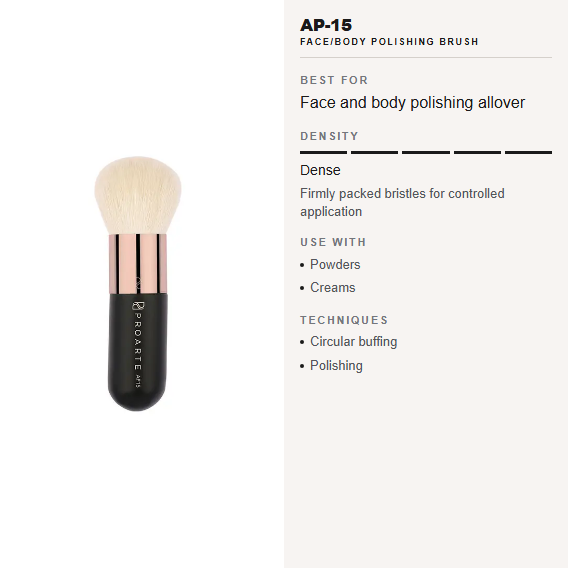 PROARTE AP15

AP-15
FACE/BODY POLISHING BRUSH

BEST FOR
Face and body polishing allover

DENSITY

Dense
Firmly packed bristles for controlled application

USE WITH
• Powders
• Creams

TECHNIQUES
• Circular buffing
• Polishing