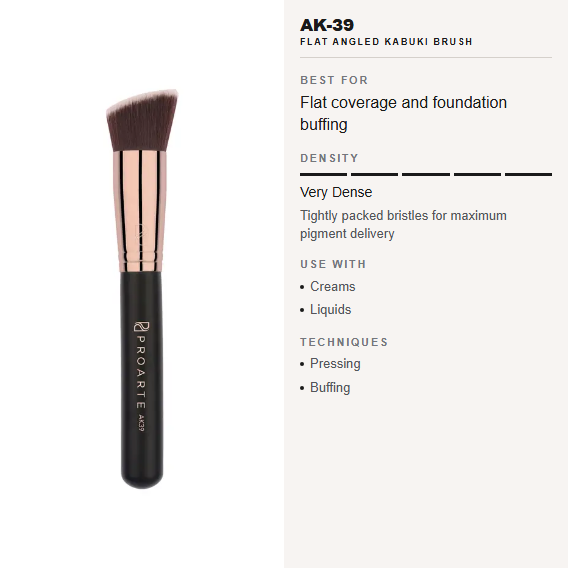 PROARTE AK39

AK-39
FLAT ANGLED KABUKI BRUSH

BEST FOR
Flat coverage and foundation buffing

DENSITY
Very Dense
Tightly packed bristles for maximum pigment delivery

USE WITH
• Creams
• Liquids

TECHNIQUES
• Pressing
• Buffing