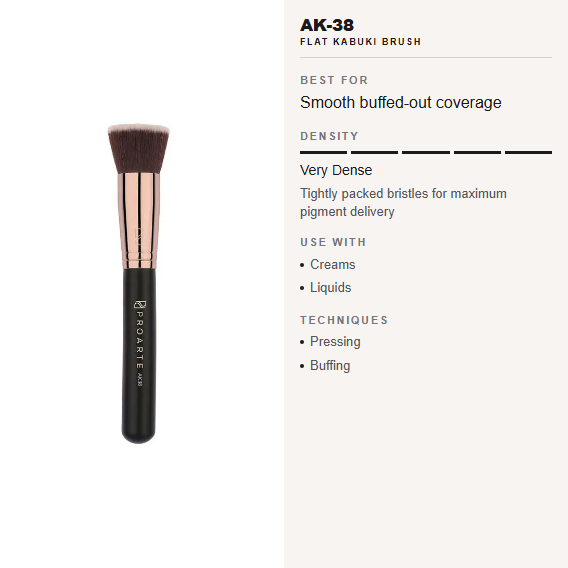 PROARTE AK-38

AK-38
FLAT KABUKI BRUSH

BEST FOR
Smooth buffed-out coverage

DENSITY
Very Dense
Tightly packed bristles for maximum pigment delivery

USE WITH
• Creams
• Liquids

TECHNIQUES
• Pressing
• Buffing