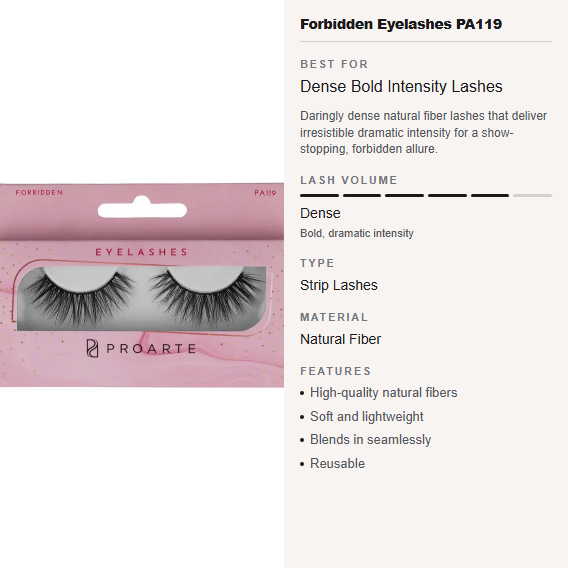 FORBIDDEN PA119

EYELASHES

PROARTE

Forbidden Eyelashes PA119

BEST FOR

Dense Bold Intensity Lashes

Daringly dense natural fiber lashes that deliver irresistible dramatic intensity for a show-stopping, forbidden allure.

LASH VOLUME

Dense

Bold, dramatic intensity

TYPE

Strip Lashes

MATERIAL

Natural Fiber

FEATURES

• High-quality natural fibers
• Soft and lightweight
• Blends in seamlessly
• Reusable