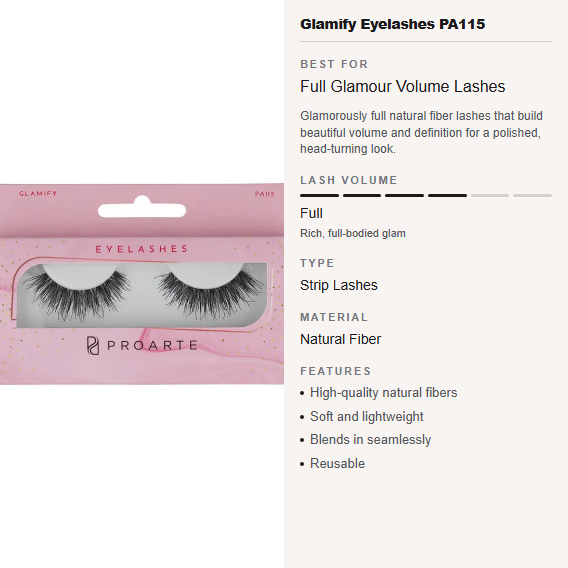 GLAMIFY

PA115

EYELASHES

PROARTE

Glamify Eyelashes PA115

BEST FOR

Full Glamour Volume Lashes

Glamorously full natural fiber lashes that build beautiful volume and definition for a polished, head-turning look.

LASH VOLUME

Full

Rich, full-bodied glam

TYPE

Strip Lashes

MATERIAL

Natural Fiber

FEATURES

• High-quality natural fibers
• Soft and lightweight
• Blends in seamlessly
• Reusable