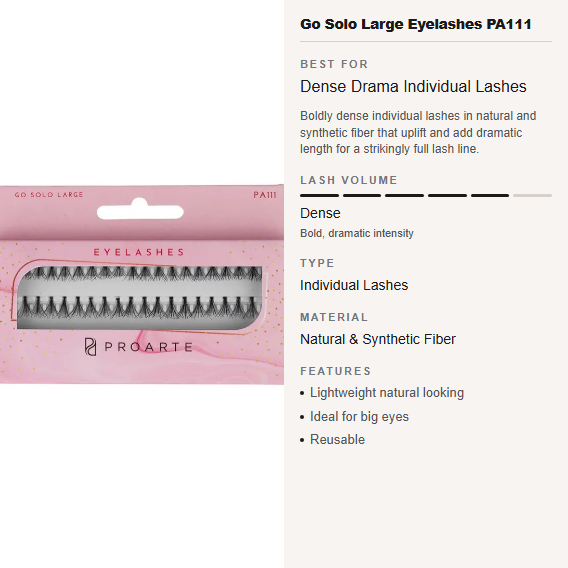 GO SOLO LARGE

PA111

EYELASHES

PROARTE

Go Solo Large Eyelashes PA111

BEST FOR

Dense Drama Individual Lashes

Boldly dense individual lashes in natural and synthetic fiber that uplift and add dramatic length for a strikingly full lash line.

LASH VOLUME

Dense

Bold, dramatic intensity

TYPE

Individual Lashes

MATERIAL

Natural & Synthetic Fiber

FEATURES

• Lightweight natural looking
• Ideal for big eyes
• Reusable