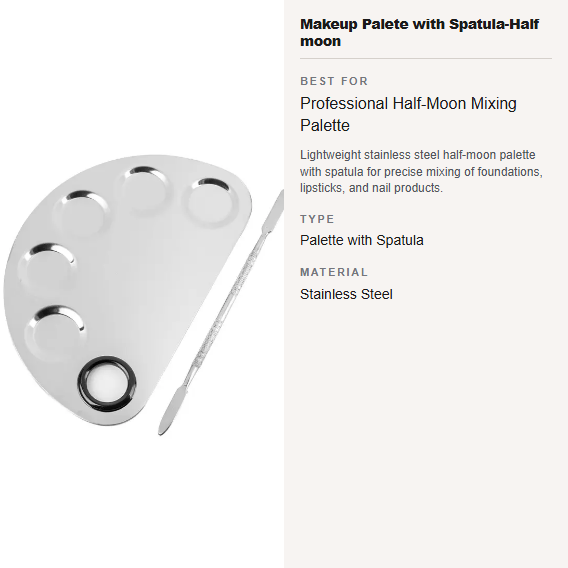 Makeup Palete with Spatula-Half moon

BEST FOR

Professional Half-Moon Mixing Palette

Lightweight stainless steel half-moon palette with spatula for precise mixing of foundations, lipsticks, and nail products.

TYPE

Palette with Spatula

MATERIAL

Stainless Steel