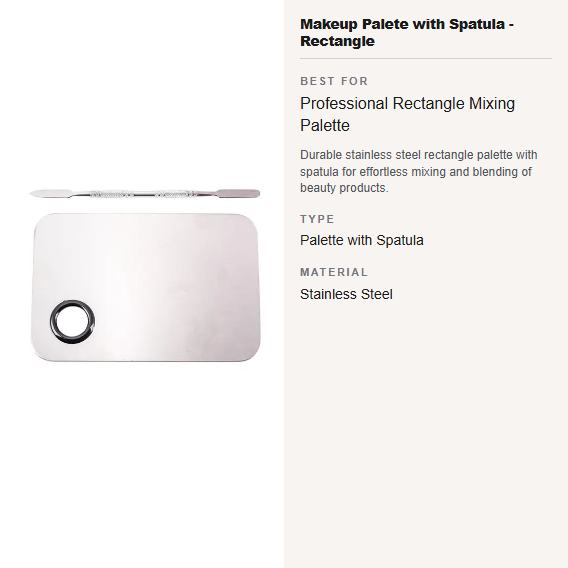 Makeup Palete with Spatula - Rectangle

BEST FOR

Professional Rectangle Mixing Palette

Durable stainless steel rectangle palette with spatula for effortless mixing and blending of beauty products.

TYPE

Palette with Spatula

MATERIAL

Stainless Steel