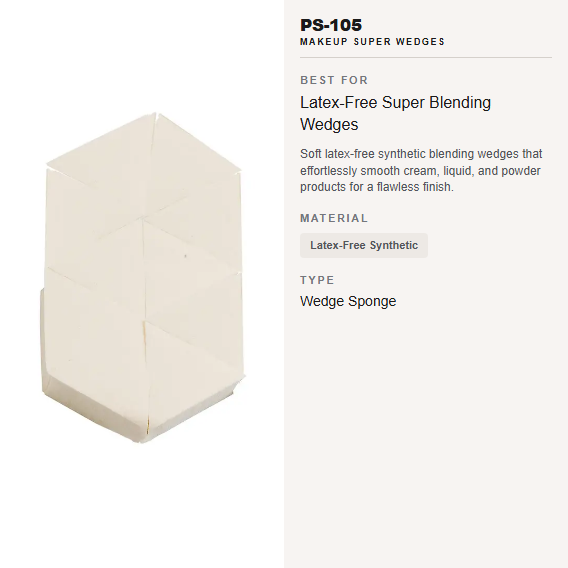 PS-105
MAKEUP SUPER WEDGES

BEST FOR

Latex-Free Super Blending Wedges

Soft latex-free synthetic blending wedges that effortlessly smooth cream, liquid, and powder products for a flawless finish.

MATERIAL

Latex-Free Synthetic

TYPE

Wedge Sponge