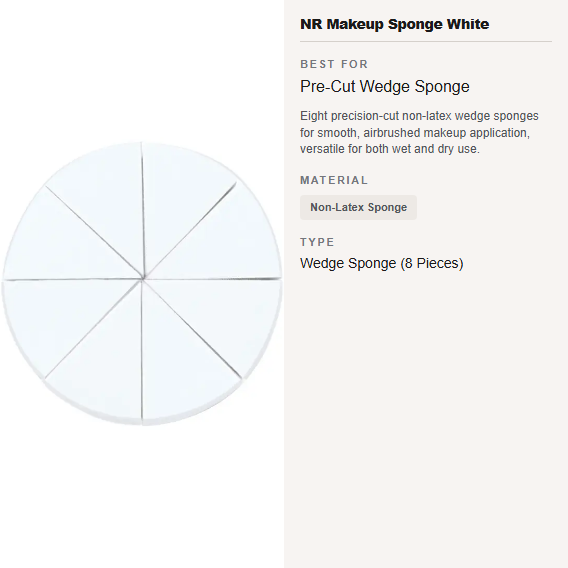 NR Makeup Sponge White

BEST FOR

Pre-Cut Wedge Sponge

Eight precision-cut non-latex wedge sponges for smooth, airbrushed makeup application, versatile for both wet and dry use.

MATERIAL

Non-Latex Sponge

TYPE

Wedge Sponge (8 Pieces)