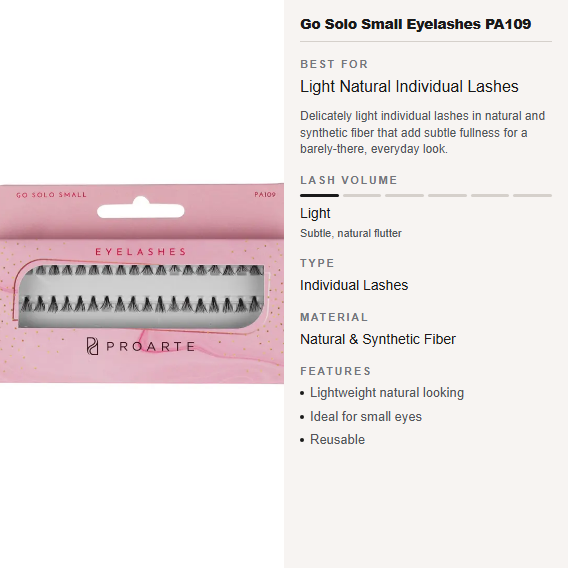 GO SOLO SMALL

PA109

EYELASHES

PROARTE

Go Solo Small Eyelashes PA109

BEST FOR

Light Natural Individual Lashes

Delicately light individual lashes in natural and synthetic fiber that add subtle fullness for a barely-there, everyday look.

LASH VOLUME

Light

Subtle, natural flutter

TYPE

Individual Lashes

MATERIAL

Natural & Synthetic Fiber

FEATURES

• Lightweight natural looking
• Ideal for small eyes
• Reusable