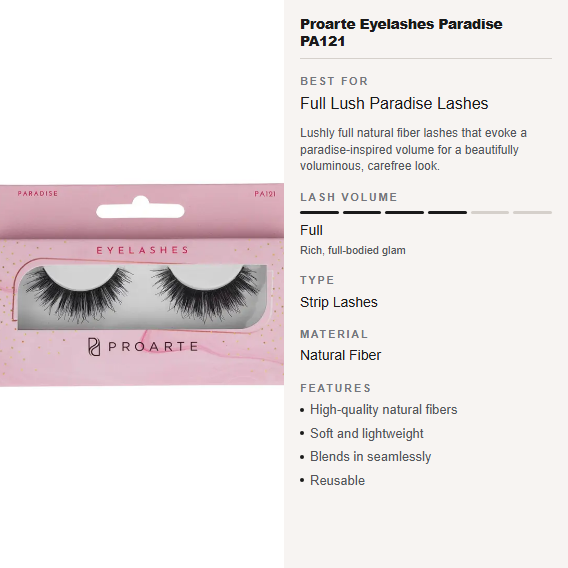 PARADISE

PA121

EYELASHES

PROARTE

Proarte Eyelashes Paradise PA121

BEST FOR

Full Lush Paradise Lashes

Lushly full natural fiber lashes that evoke a paradise-inspired volume for a beautifully voluminous, carefree look.

LASH VOLUME

Full

Rich, full-bodied glam

TYPE

Strip Lashes

MATERIAL

Natural Fiber

FEATURES

• High-quality natural fibers
• Soft and lightweight
• Blends in seamlessly
• Reusable