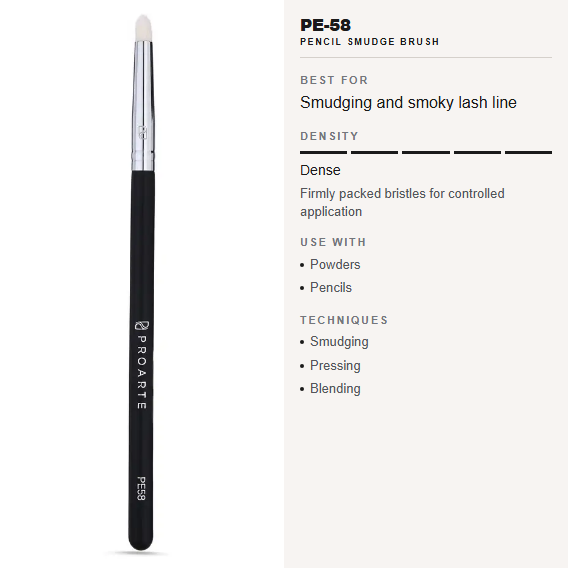 PROARTE

PE58

PE-58
PENCIL SMUDGE BRUSH

BEST FOR
Smudging and smoky lash line

DENSITY
Dense
Firmly packed bristles for controlled application

USE WITH
• Powders
• Pencils

TECHNIQUES
• Smudging
• Pressing
• Blending