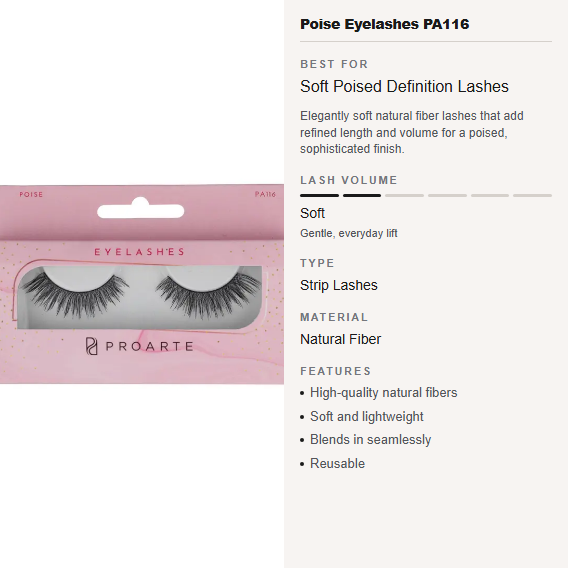 POISE

PA116

EYELASHES

PROARTE

Poise Eyelashes PA116

BEST FOR

Soft Poised Definition Lashes

Elegantly soft natural fiber lashes that add refined length and volume for a poised, sophisticated finish.

LASH VOLUME

Soft

Gentle, everyday lift

TYPE

Strip Lashes

MATERIAL

Natural Fiber

FEATURES

• High-quality natural fibers
• Soft and lightweight
• Blends in seamlessly
• Reusable