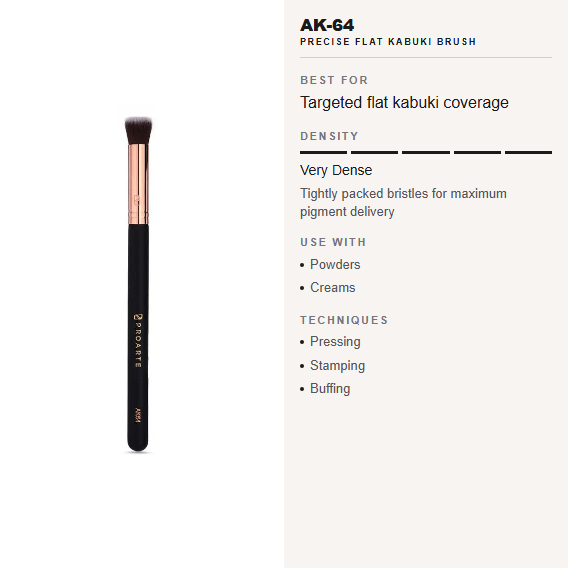 PROARTE

AK64

AK-64
PRECISE FLAT KABUKI BRUSH

BEST FOR
Targeted flat kabuki coverage

DENSITY

Very Dense
Tightly packed bristles for maximum pigment delivery

USE WITH
• Powders
• Creams

TECHNIQUES
• Pressing
• Stamping
• Buffing