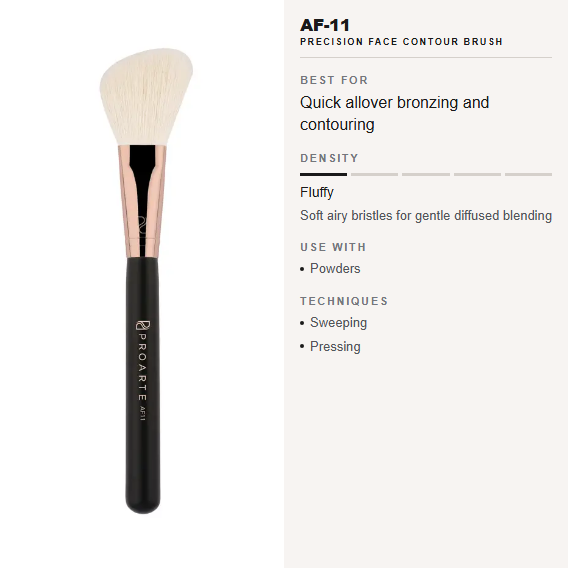 PROARTE
AF11

AF-11
PRECISION FACE CONTOUR BRUSH

BEST FOR
Quick allover bronzing and contouring

DENSITY
Fluffy
Soft airy bristles for gentle diffused blending

USE WITH
• Powders

TECHNIQUES
• Sweeping
• Pressing