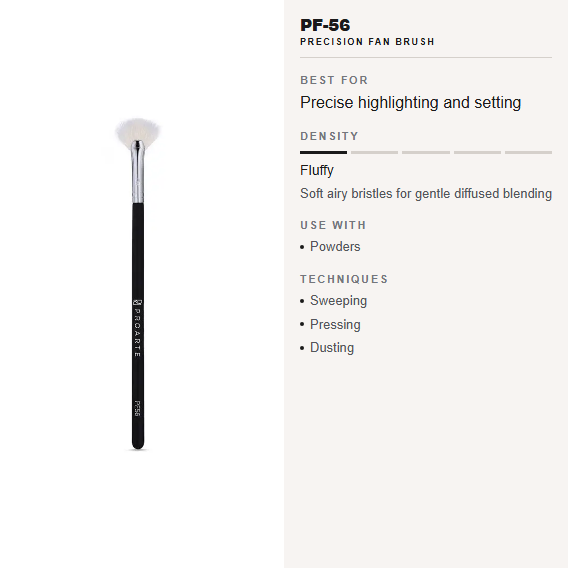 PROARTE

PF56

PF-56
PRECISION FAN BRUSH

BEST FOR
Precise highlighting and setting

DENSITY
Fluffy
Soft airy bristles for gentle diffused blending

USE WITH
• Powders

TECHNIQUES
• Sweeping
• Pressing
• Dusting