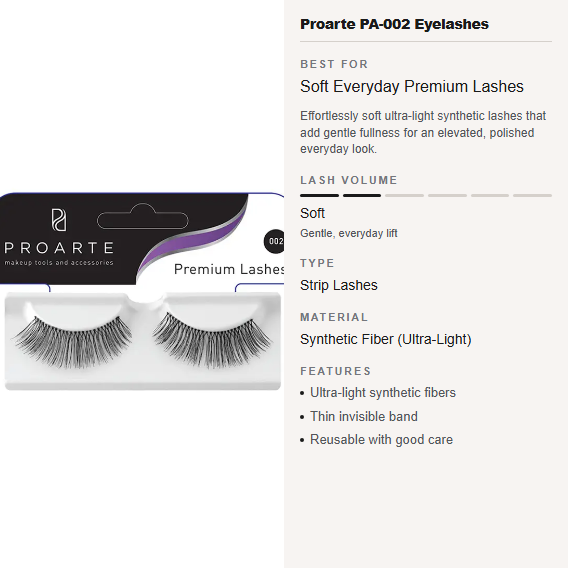 PROARTE
makeup tools and accessories
002
Premium Lashes

Proarte PA-002 Eyelashes

BEST FOR
Soft Everyday Premium Lashes

Effortlessly soft ultra-light synthetic lashes that add gentle fullness for an elevated, polished everyday look.

LASH VOLUME
Soft
Gentle, everyday lift

TYPE
Strip Lashes

MATERIAL
Synthetic Fiber (Ultra-Light)

FEATURES
• Ultra-light synthetic fibers
• Thin invisible band
• Reusable with good care