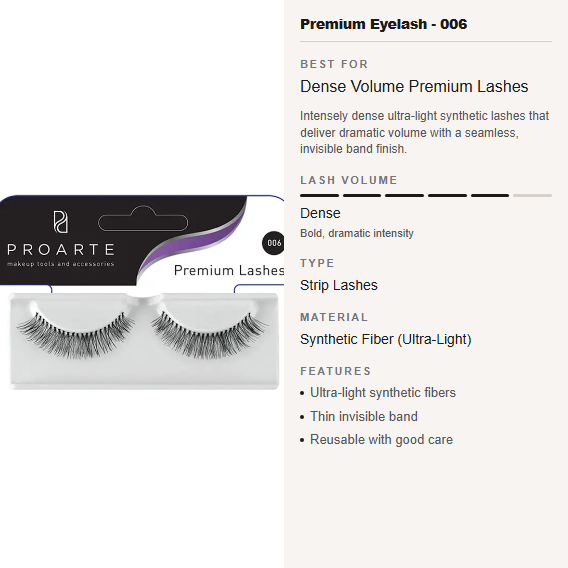 PROARTE
makeup tools and accessories
006
Premium Lashes

Premium Eyelash - 006

BEST FOR
Dense Volume Premium Lashes

Intensely dense ultra-light synthetic lashes that deliver dramatic volume with a seamless, invisible band finish.

LASH VOLUME
Dense
Bold, dramatic intensity

TYPE
Strip Lashes

MATERIAL
Synthetic Fiber (Ultra-Light)

FEATURES
• Ultra-light synthetic fibers
• Thin invisible band
• Reusable with good care