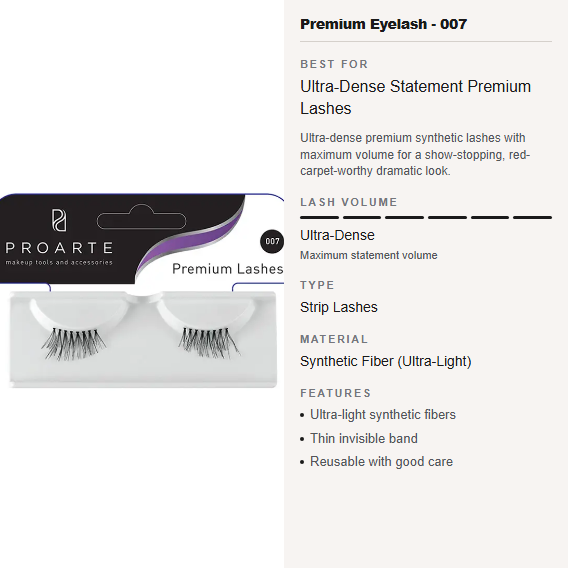 PROARTE
makeup tools and accessories

007

Premium Lashes

Premium Eyelash - 007

BEST FOR

Ultra-Dense Statement Premium Lashes

Ultra-dense premium synthetic lashes with maximum volume for a show-stopping, red-carpet-worthy dramatic look.

LASH VOLUME

Ultra-Dense

Maximum statement volume

TYPE

Strip Lashes

MATERIAL

Synthetic Fiber (Ultra-Light)

FEATURES

• Ultra-light synthetic fibers
• Thin invisible band
• Reusable with good care