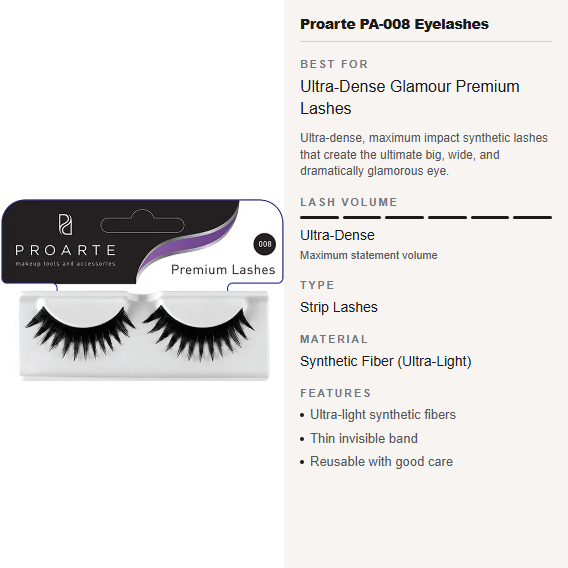 PROARTE
makeup tools and accessories
008
Premium Lashes

Proarte PA-008 Eyelashes

BEST FOR

Ultra-Dense Glamour Premium Lashes

Ultra-dense, maximum impact synthetic lashes that create the ultimate big, wide, and dramatically glamorous eye.

LASH VOLUME

Ultra-Dense

Maximum statement volume

TYPE

Strip Lashes

MATERIAL

Synthetic Fiber (Ultra-Light)

FEATURES

• Ultra-light synthetic fibers
• Thin invisible band
• Reusable with good care