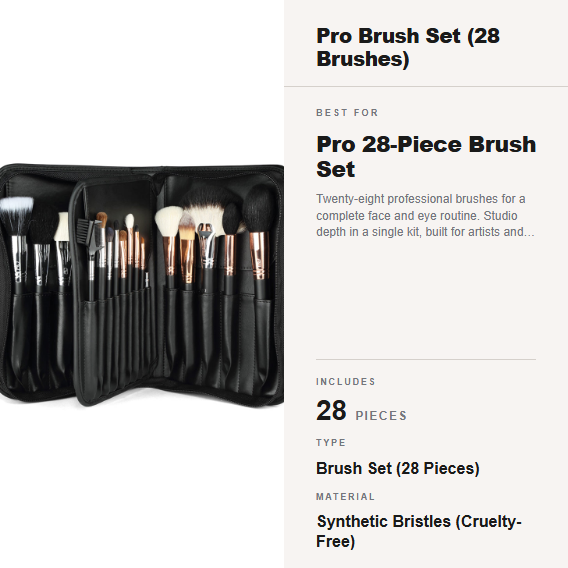 Pro Brush Set (28 Brushes)

BEST FOR

Pro 28-Piece Brush Set

Twenty-eight professional brushes for a complete face and eye routine. Studio depth in a single kit, built for artists and...

INCLUDES

28 PIECES

TYPE

Brush Set (28 Pieces)

MATERIAL

Synthetic Bristles (Cruelty-Free)