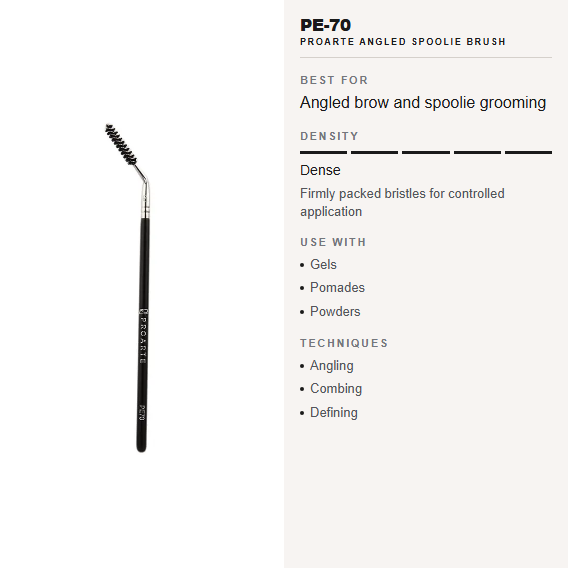 PROARTE

PE70

PE-70
PROARTE ANGLED SPOOLIE BRUSH

BEST FOR
Angled brow and spoolie grooming

DENSITY

Dense
Firmly packed bristles for controlled application

USE WITH
• Gels
• Pomades
• Powders

TECHNIQUES
• Angling
• Combing
• Defining